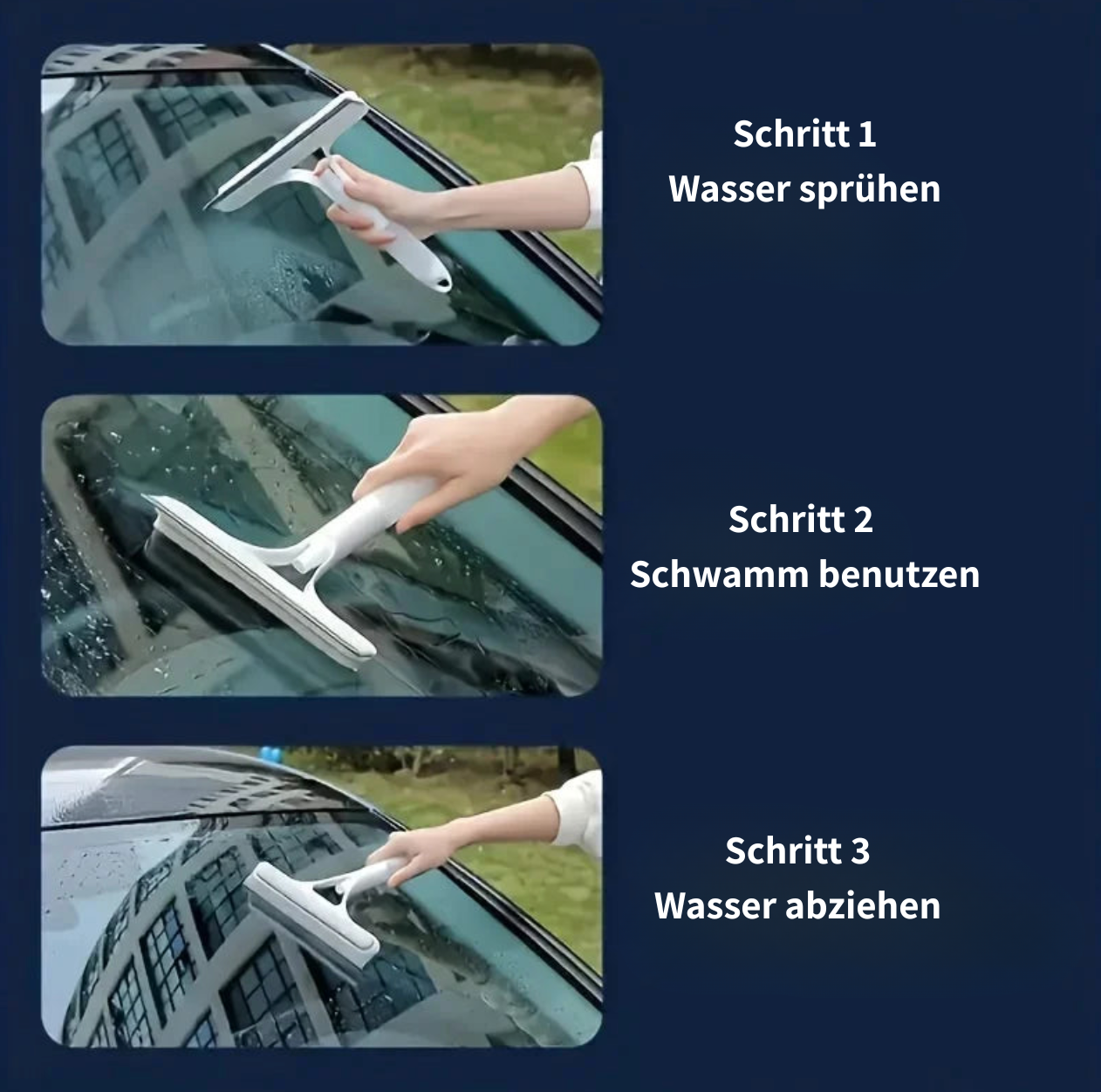 Schritt 1
Wasser sprühen

Schritt 2
Schwamm benutzen

Schritt 3
Wasser abziehen